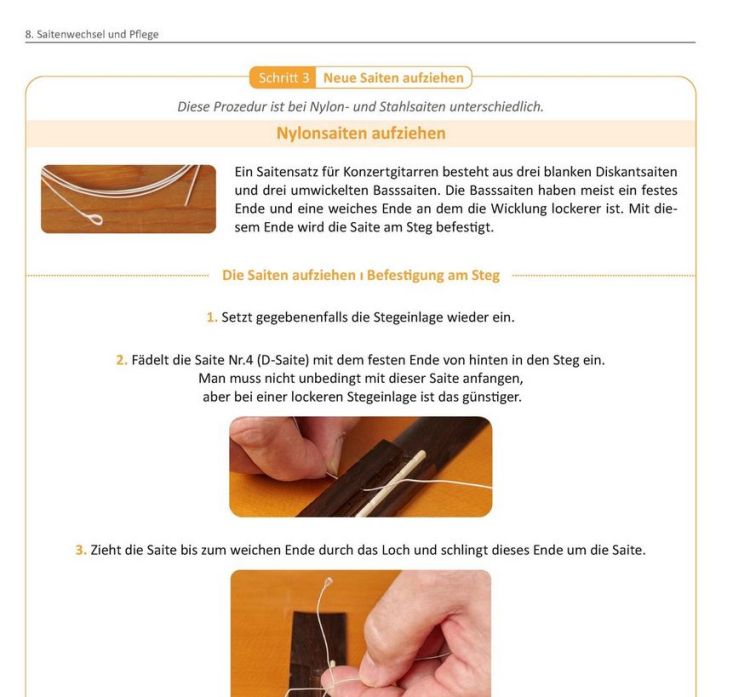 8. Saitenwechsel und Pflege

Schritt 3 Neue Saiten aufziehen

Diese Prozedur ist bei Nylon- und Stahlsaiten unterschiedlich.

Nylonsaiten aufziehen

Ein Saitensatz für Konzertgitarren besteht aus drei blanken Diskantsaiten und drei umwickelten Basssaiten. Die Basssaiten haben meist ein festes Ende und eine weiches Ende an dem die Wicklung lockerer ist. Mit diesem Ende wird die Saite am Steg befestigt.

Die Saiten aufziehen ı Befestigung am Steg

1. Setzt gegebenenfalls die Stegeinlage wieder ein.

2. Fädelt die Saite Nr.4 (D-Saite) mit dem festen Ende von hinten in den Steg ein. Man muss nicht unbedingt mit dieser Saite anfangen, aber bei einer lockeren Stegeinlage ist das günstiger.

3. Zieht die Saite bis zum weichen Ende durch das Loch und schlingt dieses Ende um die Saite.